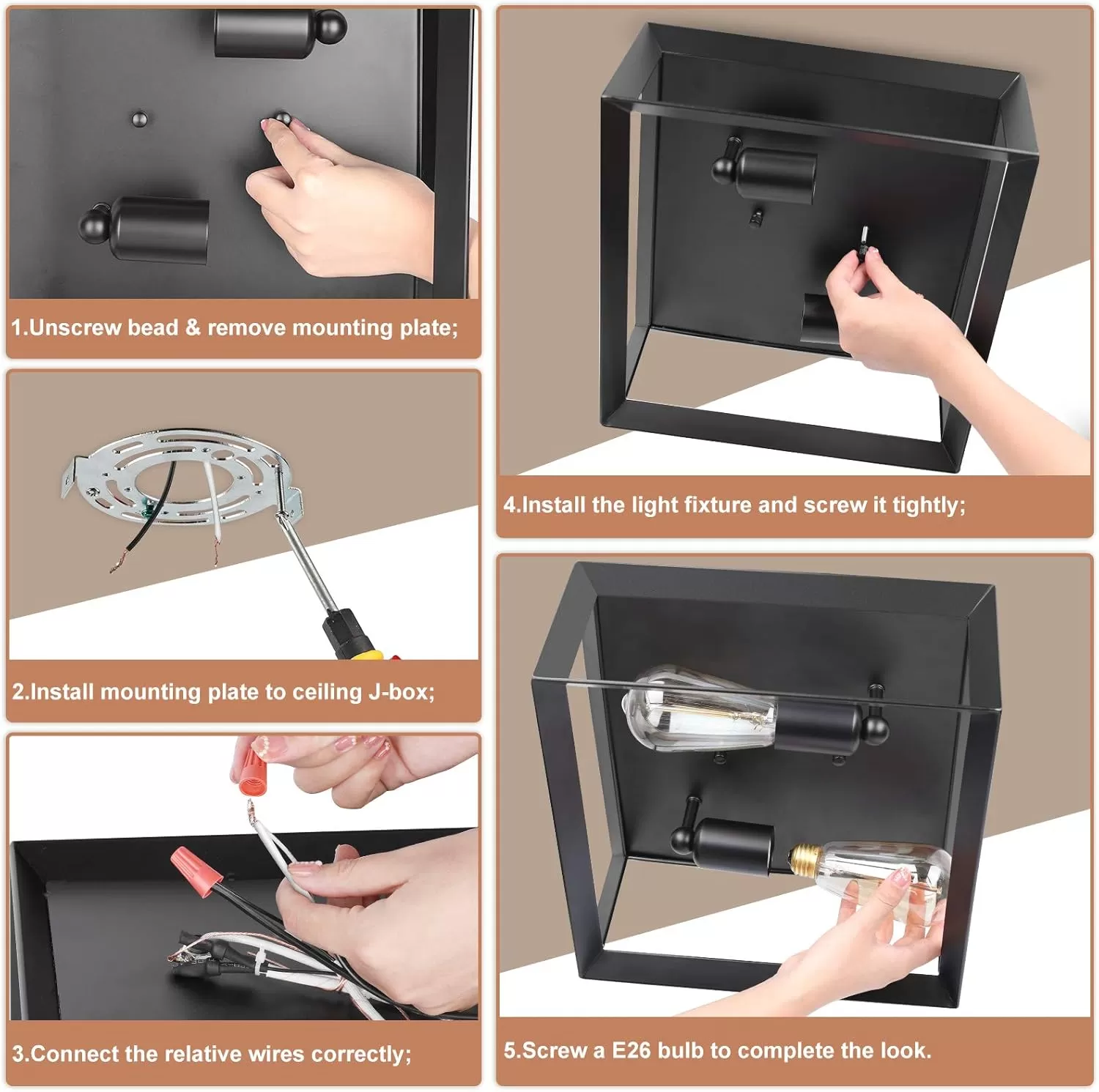 1.Unscrew bead & remove mounting plate;

2.Install mounting plate to ceiling J-box;

3.Connect the relative wires correctly;

4.Install the light fixture and screw it tightly;

5.Screw a E26 bulb to complete the look.