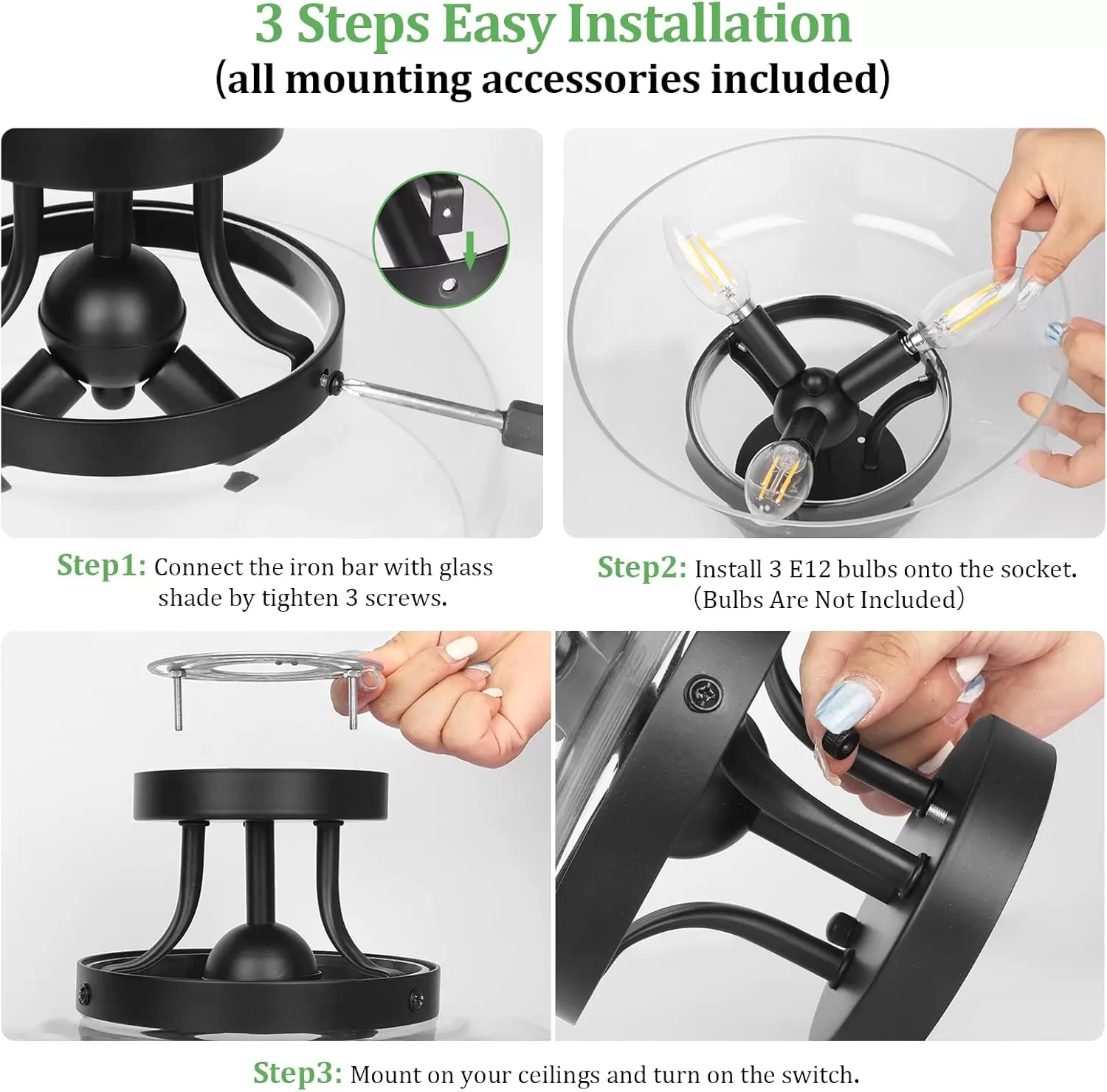 3 Steps Easy Installation
(all mounting accessories included)

Step1: Connect the iron bar with glass shade by tighten 3 screws.

Step2: Install 3 E12 bulbs onto the socket. (Bulbs Are Not Included)

Step3: Mount on your ceilings and turn on the switch.